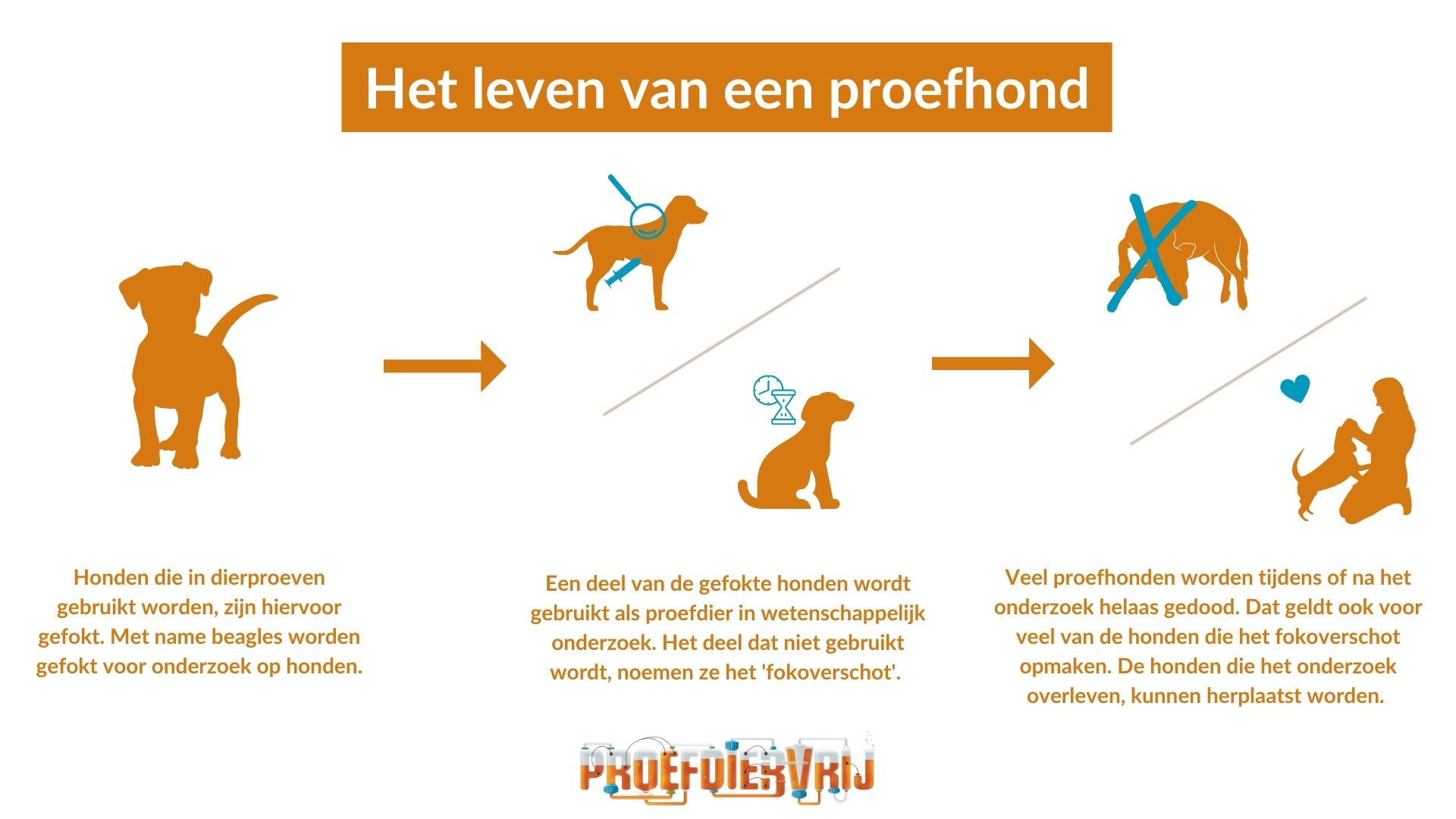 Het leven van een proefhond

Honden die in dierproeven gebruikt worden, zijn hiervoor gefokt. Met name beagles worden gefokt voor onderzoek op honden.

Een deel van de gefokte honden wordt gebruikt als proefdier in wetenschappelijk onderzoek. Het deel dat niet gebruikt wordt, noemen ze het 'fokoverschot'.

Veel proefhonden worden tijdens of na het onderzoek helaas gedood. Dat geldt ook voor veel van de honden die het fokoverschot opmaken. De honden die het onderzoek overleven, kunnen herplaatst worden.

PROEFDIERVRIJ